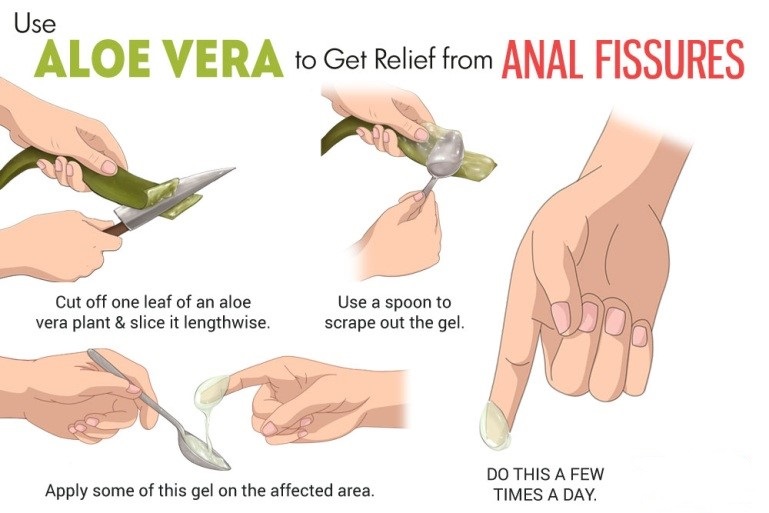 Use ALOE VERA to Get Relief from ANAL FISSURES

Cut off one leaf of an aloe vera plant & slice it lengthwise.

Use a spoon to scrape out the gel.

Apply some of this gel on the affected area.

DO THIS A FEW TIMES A DAY.